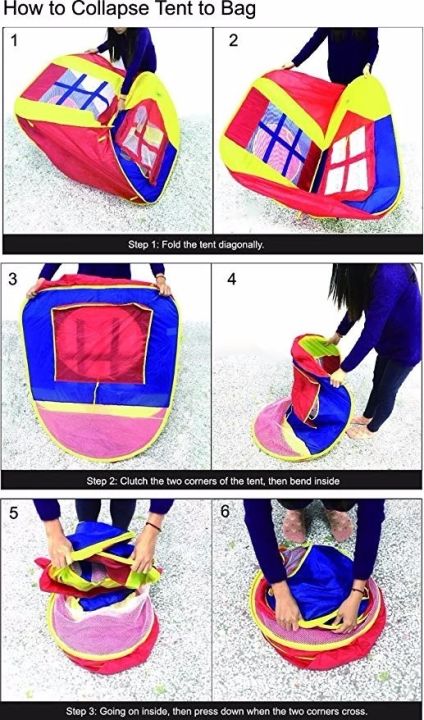 How to Collapse Tent to Bag

1

2

Step 1: Fold the tent diagonally.

3

4

Step 2: Clutch the two corners of the tent, then bend inside

5

6

Step 3: Going on inside, then press down when the two corners cross.