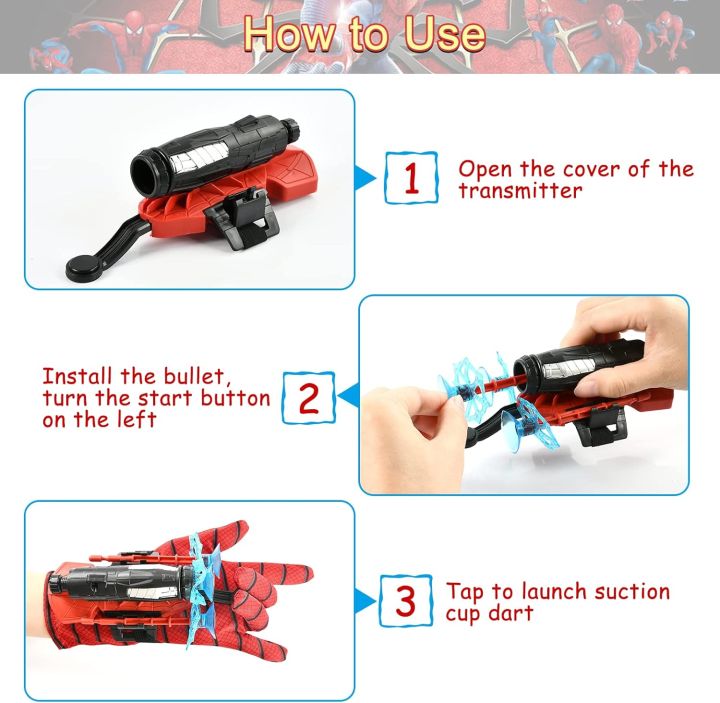 How to Use

1 Open the cover of the transmitter

Install the bullet, turn the start button on the left 2

3 Tap to launch suction cup dart