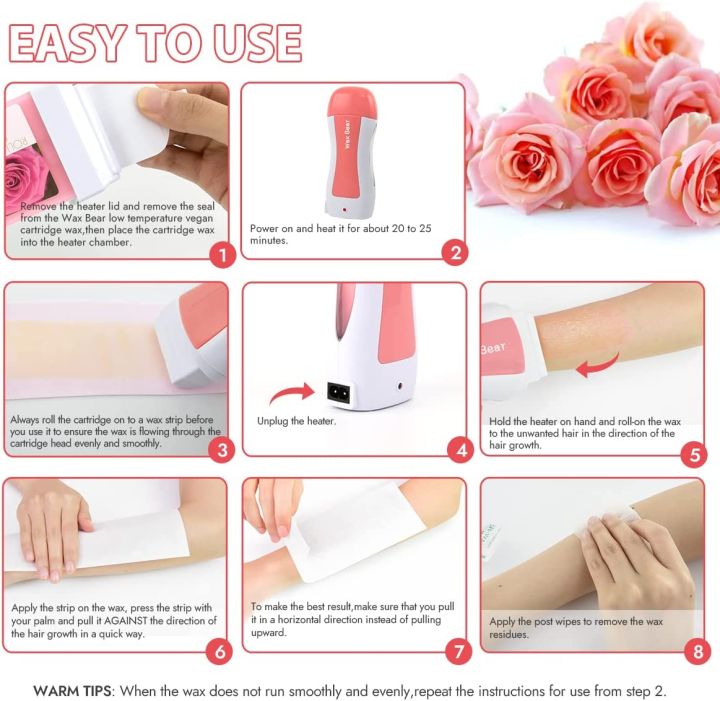 EASY TO USE

Remove the heater lid and remove the seal from the Wax Bear low temperature vegan cartridge wax,then place the cartridge wax into the heater chamber.

1

Wax Bear

Power on and heat it for about 20 to 25 minutes.

2

Always roll the cartridge on to a wax strip before you use it to ensure the wax is flowing through the cartridge head evenly and smoothly.

3

Unplug the heater.

4

Bear

Hold the heater on hand and roll-on the wax to the unwanted hair in the direction of the hair growth.

5

Apply the strip on the wax, press the strip with your palm and pull it AGAINST the direction of the hair growth in a quick way.

6

To make the best result,make sure that you pull it in a horizontal direction instead of pulling upward.

7

Apply the post wipes to remove the wax residues.

8

WARM TIPS: When the wax does not run smoothly and evenly,repeat the instructions for use from step 2.