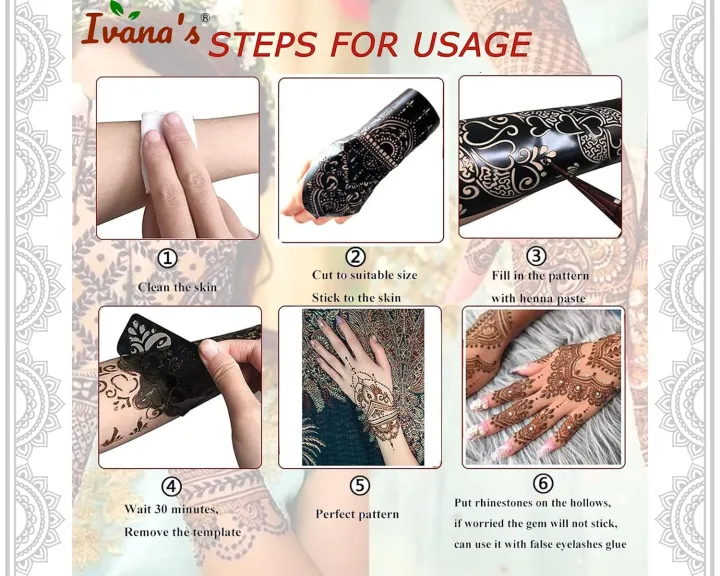 Ivana's®
STEPS FOR USAGE

①
Clean the skin

②
Cut to suitable size
Stick to the skin

③
Fill in the pattern
with henna paste

④
Wait 30 minutes,
Remove the template

⑤
Perfect pattern

⑥
Put rhinestones on the hollows,
if worried the gem will not stick,
can use it with false eyelashes glue