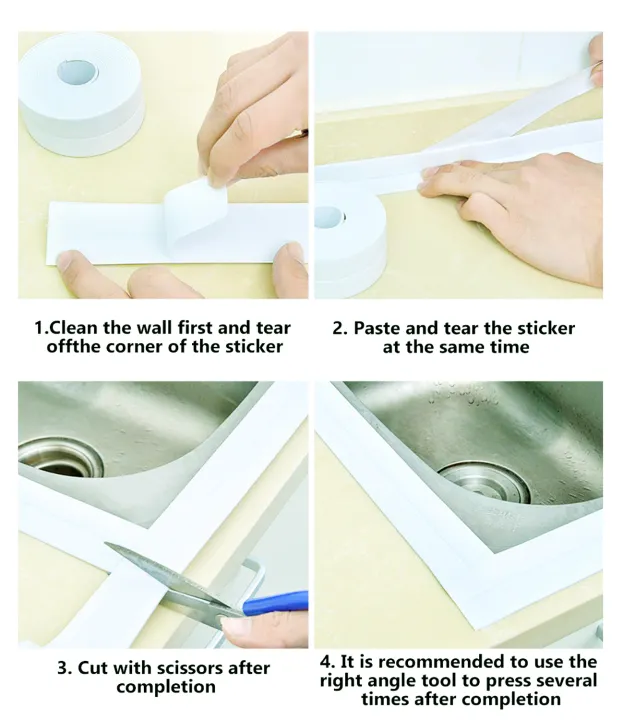 1.Clean the wall first and tear offthe corner of the sticker

2. Paste and tear the sticker at the same time

3. Cut with scissors after completion

4. It is recommended to use the right angle tool to press several times after completion