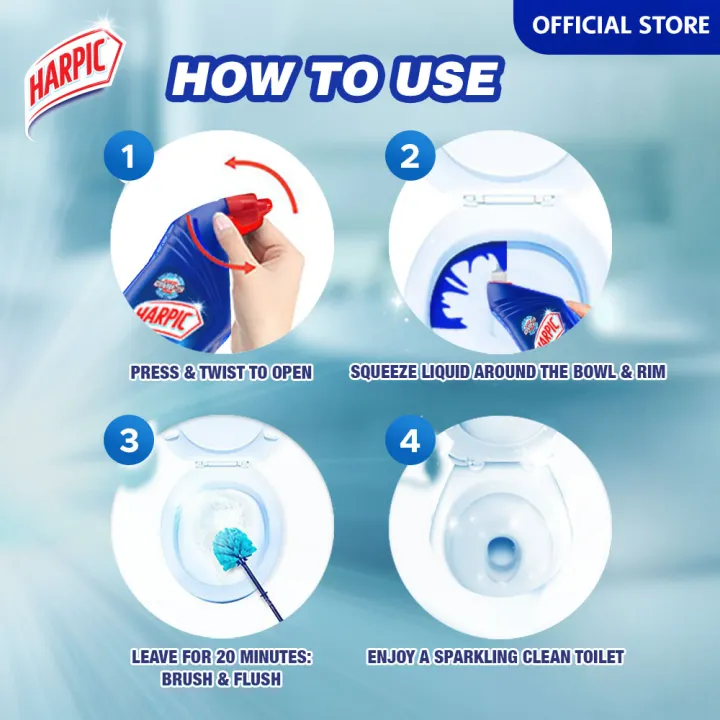 OFFICIAL STORE

HARPIC

HOW TO USE

1

HARPIC

PRESS & TWIST TO OPEN

2

HARPIC

SQUEEZE LIQUID AROUND THE BOWL & RIM

3

LEAVE FOR 20 MINUTES: BRUSH & FLUSH

4

ENJOY A SPARKLING CLEAN TOILET