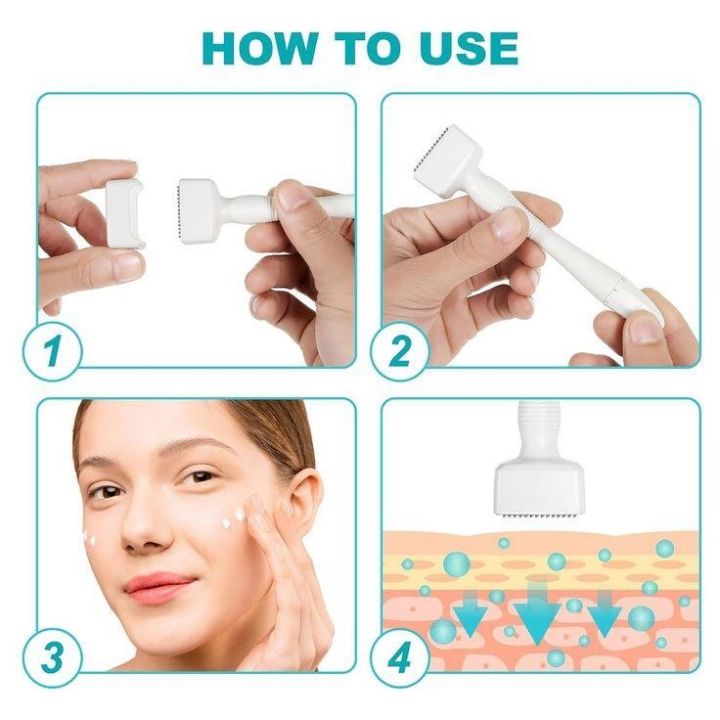 HOW TO USE

1

2

3

4