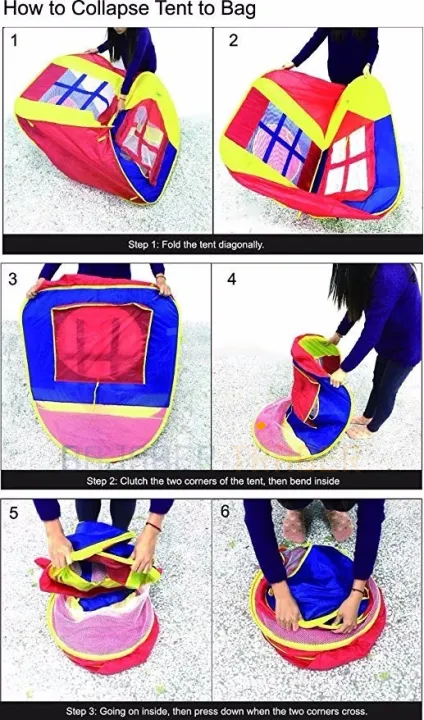 How to Collapse Tent to Bag

1

2

Step 1: Fold the tent diagonally.

3

4

Step 2: Clutch the two corners of the tent, then bend inside

5

6

Step 3: Going on inside, then press down when the two corners cross.