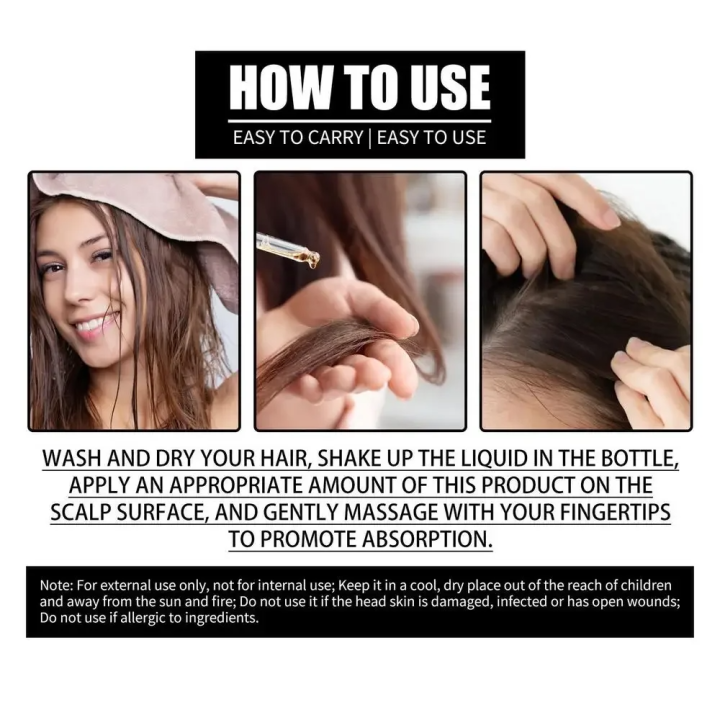 HOW TO USE

EASY TO CARRY | EASY TO USE

WASH AND DRY YOUR HAIR, SHAKE UP THE LIQUID IN THE BOTTLE, APPLY AN APPROPRIATE AMOUNT OF THIS PRODUCT ON THE SCALP SURFACE, AND GENTLY MASSAGE WITH YOUR FINGERTIPS TO PROMOTE ABSORPTION.

Note: For external use only, not for internal use; Keep it in a cool, dry place out of the reach of children and away from the sun and fire; Do not use it if the head skin is damaged, infected or has open wounds; Do not use if allergic to ingredients.