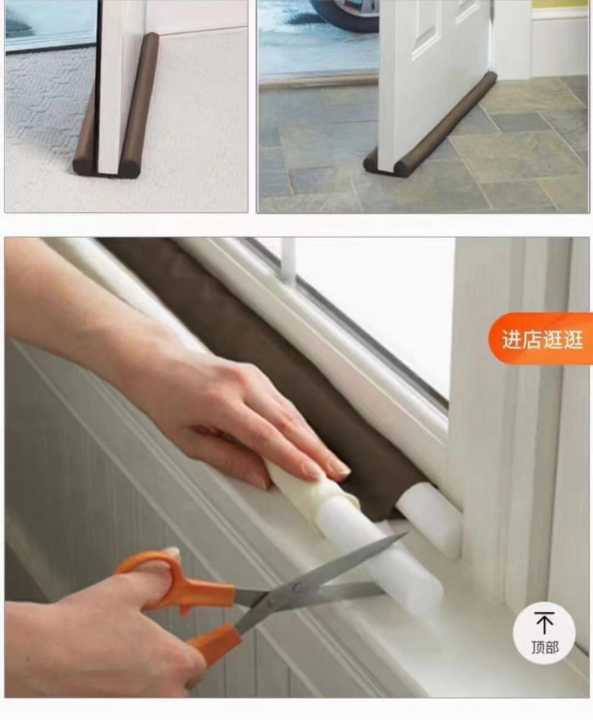 进店逛逛

顶部