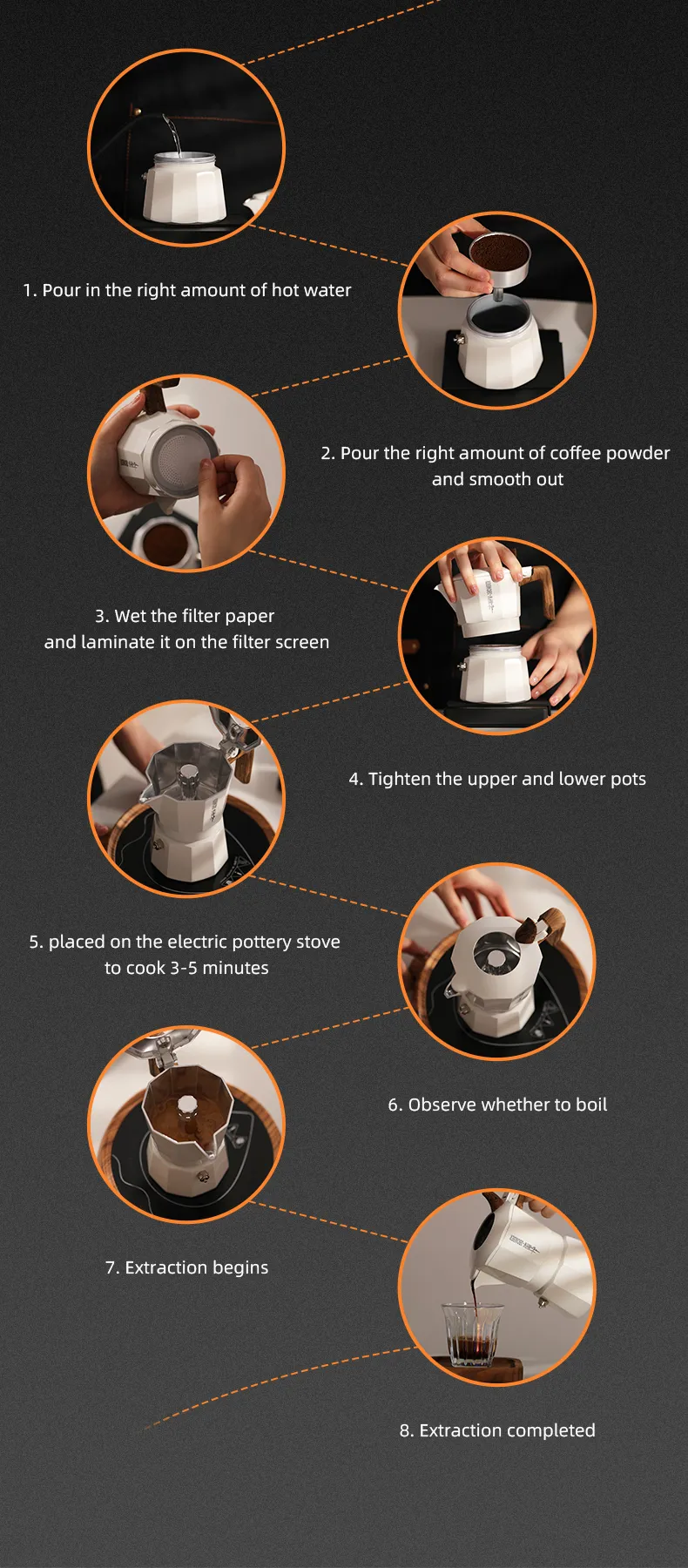 1. Pour in the right amount of hot water

2. Pour the right amount of coffee powder and smooth out

3. Wet the filter paper and laminate it on the filter screen

4. Tighten the upper and lower pots

5. placed on the electric pottery stove to cook 3-5 minutes

6. Observe whether to boil

7. Extraction begins

8. Extraction completed