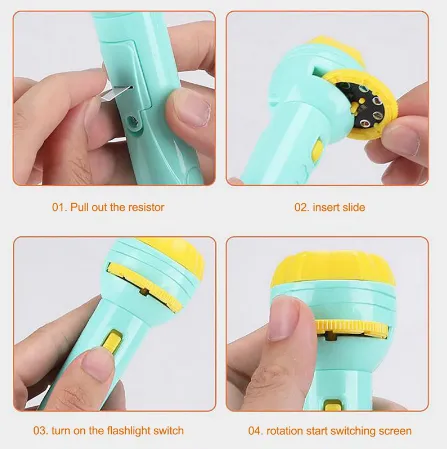 01. Pull out the resistor

02. insert slide

03. turn on the flashlight switch

04. rotation start switching screen