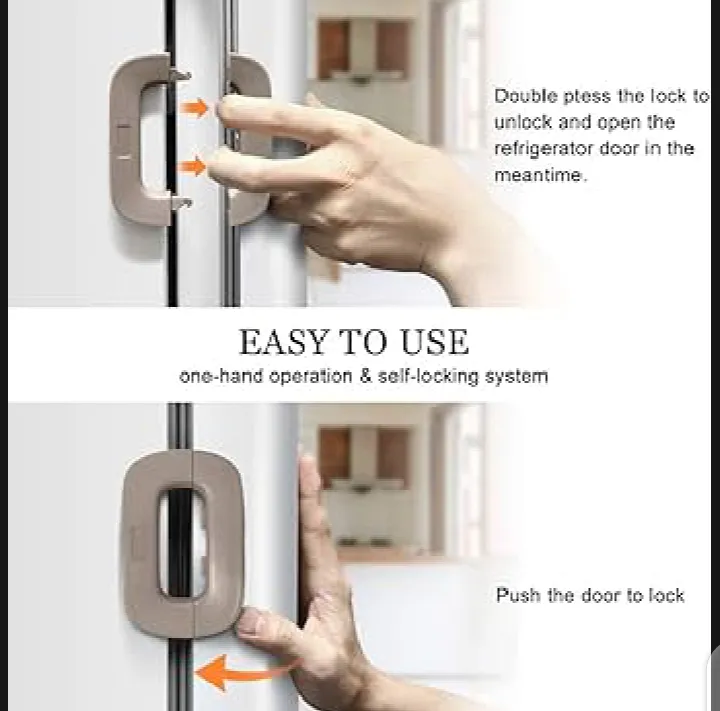 Double ptess the lock to unlock and open the refrigerator door in the meantime.

EASY TO USE

one-hand operation & self-locking system

Push the door to lock