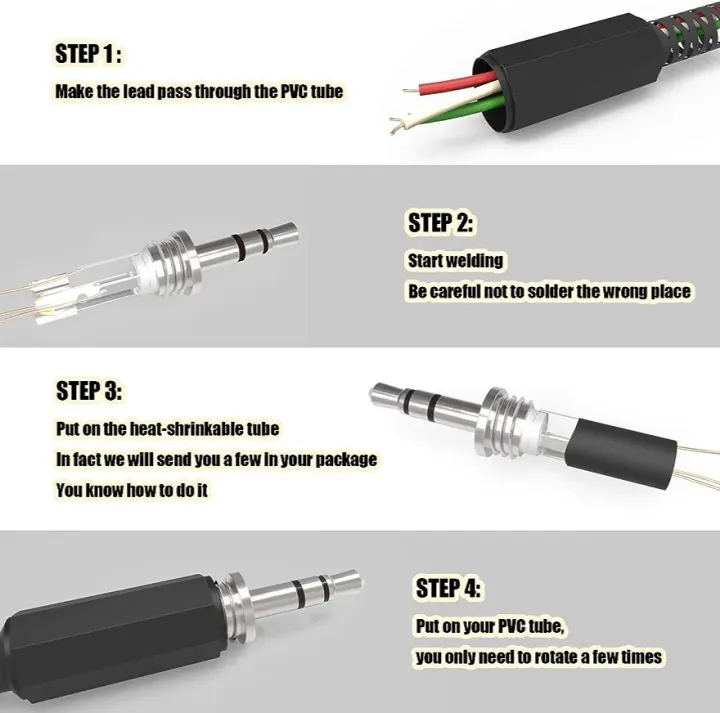 STEP 1:
Make the lead pass through the PVC tube

STEP 2:
Start welding
Be careful not to solder the wrong place

STEP 3:
Put on the heat-shrinkable tube
In fact we will send you a few in your package
You know how to do it

STEP 4:
Put on your PVC tube,
you only need to rotate a few times