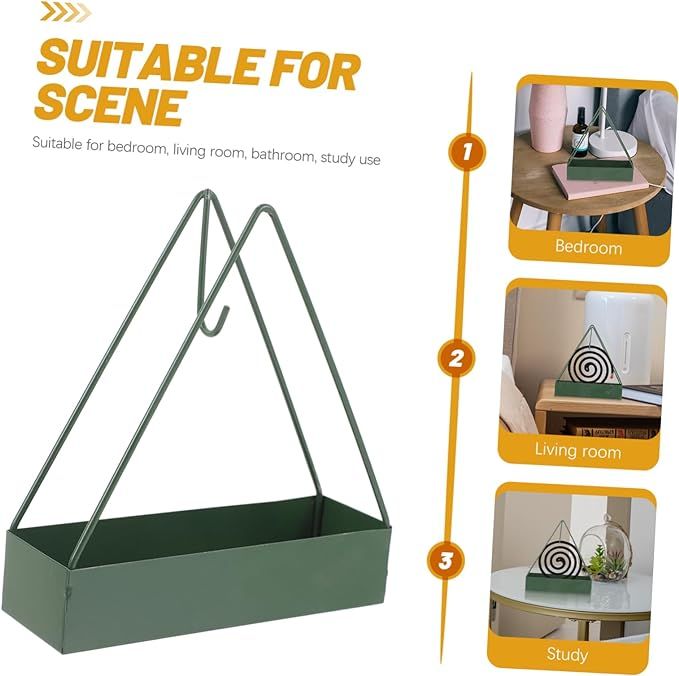 SUITABLE FOR SCENE

Suitable for bedroom, living room, bathroom, study use

1

Bedroom

2

Living room

3

Study