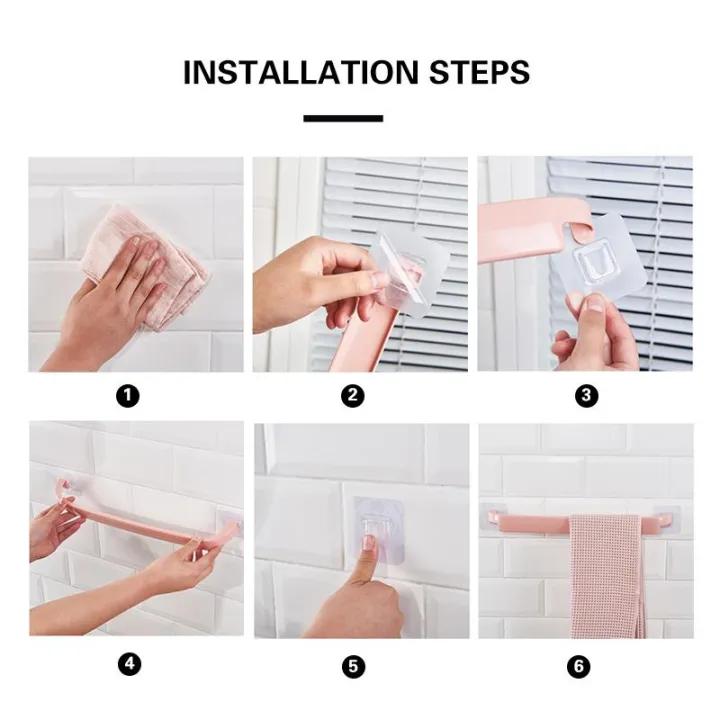 INSTALLATION STEPS

1

2

3

4

5

6