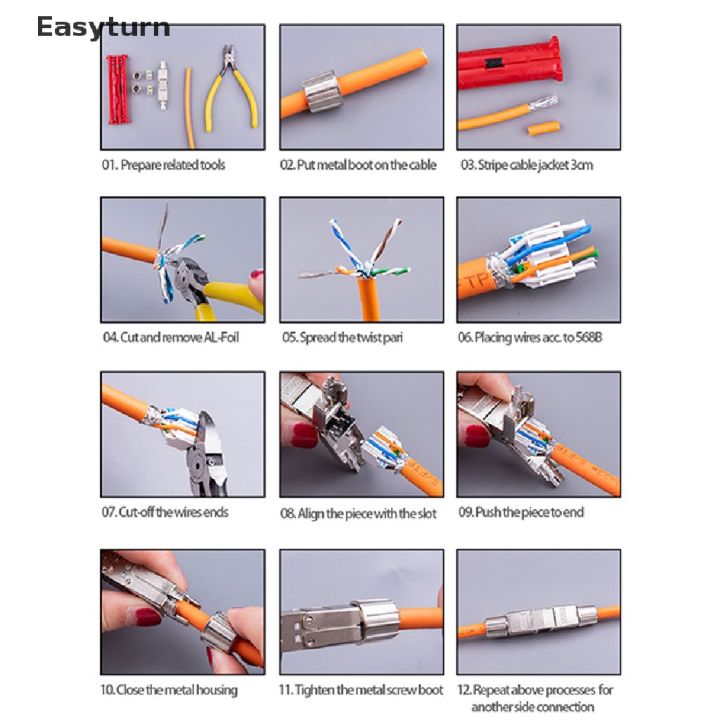 Easyturn

01. Prepare related tools

02. Put metal boot on the cable

03. Stripe cable jacket 3cm

04. Cut and remove AL-Foil

05. Spread the twist pari

06. Placing wires acc. to 568B

07. Cut-off the wires ends

08. Align the piece with the slot

09. Push the piece to end

10. Close the metal housing

11. Tighten the metal screw boot

12. Repeat above processes for another side connection