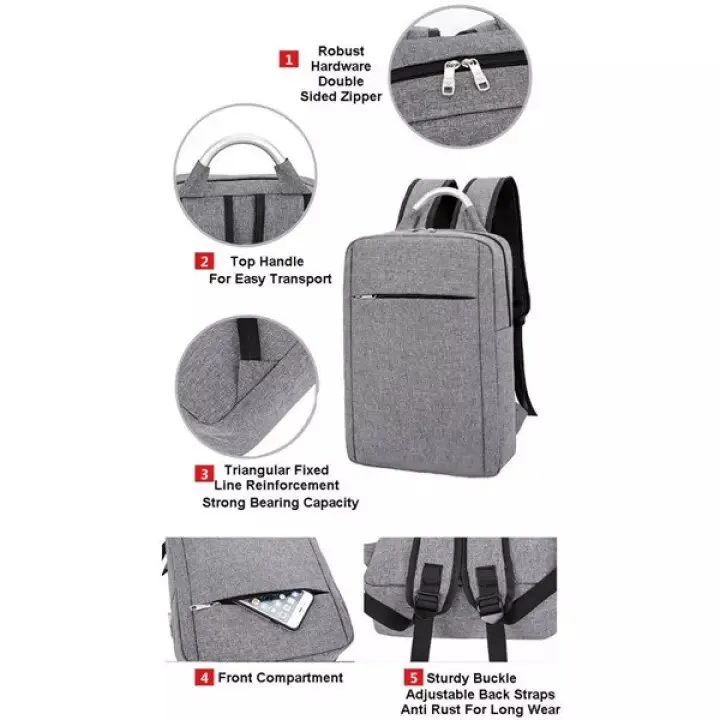 1 Robust Hardware Double Sided Zipper

2 Top Handle For Easy Transport

3 Triangular Fixed Line Reinforcement Strong Bearing Capacity

4 Front Compartment

5 Sturdy Buckle Adjustable Back Straps Anti Rust For Long Wear