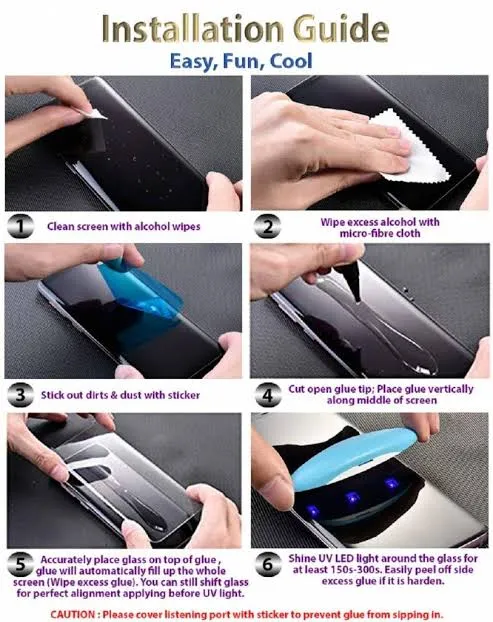 Installation Guide
Easy, Fun, Cool

1 Clean screen with alcohol wipes

2 Wipe excess alcohol with micro-fibre cloth

3 Stick out dirts & dust with sticker

4 Cut open glue tip; Place glue vertically along middle of screen

5 Accurately place glass on top of glue , glue will automatically fill up the whole screen (Wipe excess glue). You can still shift glass for perfect alignment applying before UV light.

6 Shine UV LED light around the glass for at least 150s-300s. Easily peel off side excess glue if it is harden.

CAUTION : Please cover listening port with sticker to prevent glue from sipping in.