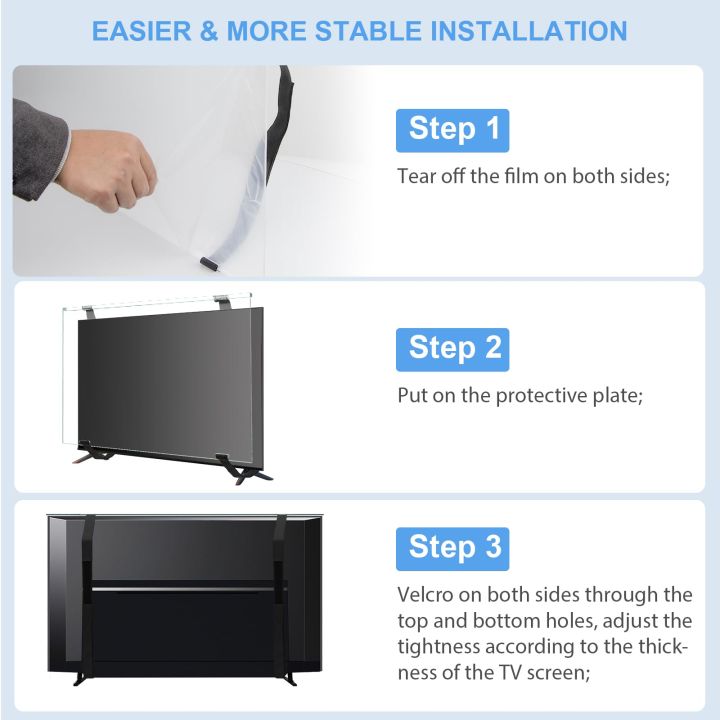 EASIER & MORE STABLE INSTALLATION

Step 1

Tear off the film on both sides;

Step 2

Put on the protective plate;

Step 3

Velcro on both sides through the top and bottom holes, adjust the tightness according to the thickness of the TV screen;