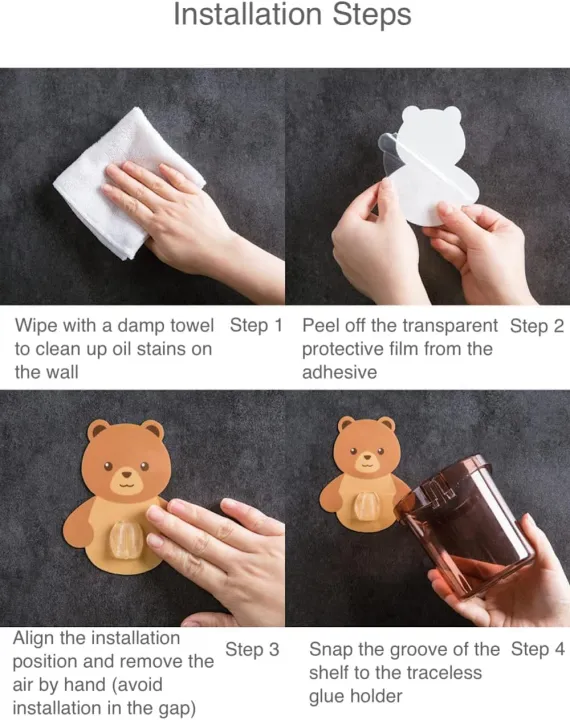 Installation Steps

Wipe with a damp towel to clean up oil stains on the wall

Step 1

Peel off the transparent protective film from the adhesive

Step 2

Align the installation position and remove the air by hand (avoid installation in the gap)

Step 3

Snap the groove of the shelf to the traceless glue holder

Step 4