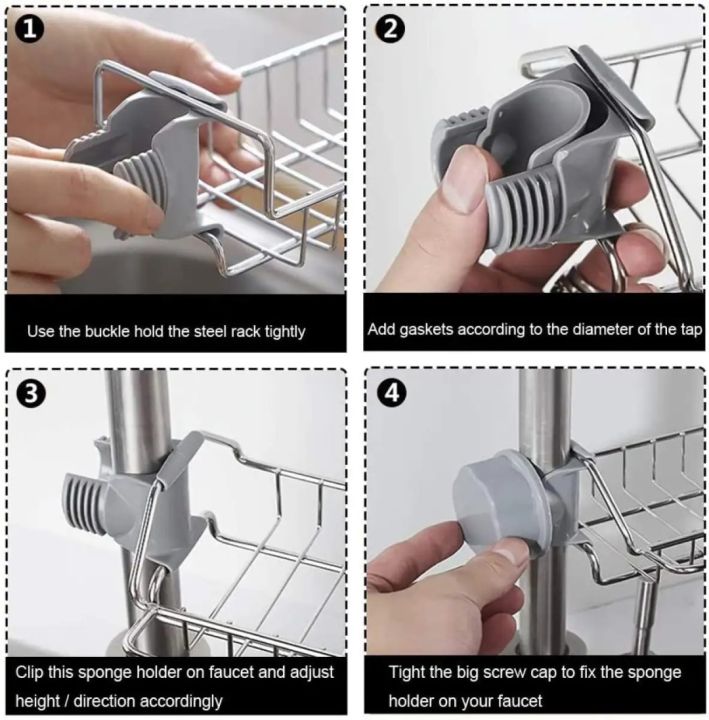 1

Use the buckle hold the steel rack tightly

2

Add gaskets according to the diameter of the tap

3

Clip this sponge holder on faucet and adjust height / direction accordingly

4

Tight the big screw cap to fix the sponge holder on your faucet