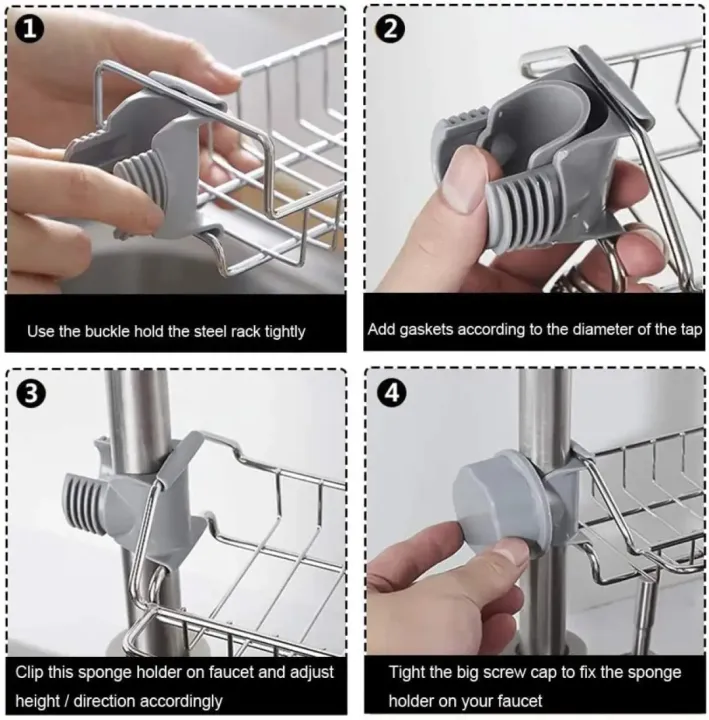 1

Use the buckle hold the steel rack tightly

2

Add gaskets according to the diameter of the tap

3

Clip this sponge holder on faucet and adjust height / direction accordingly

4

Tight the big screw cap to fix the sponge holder on your faucet