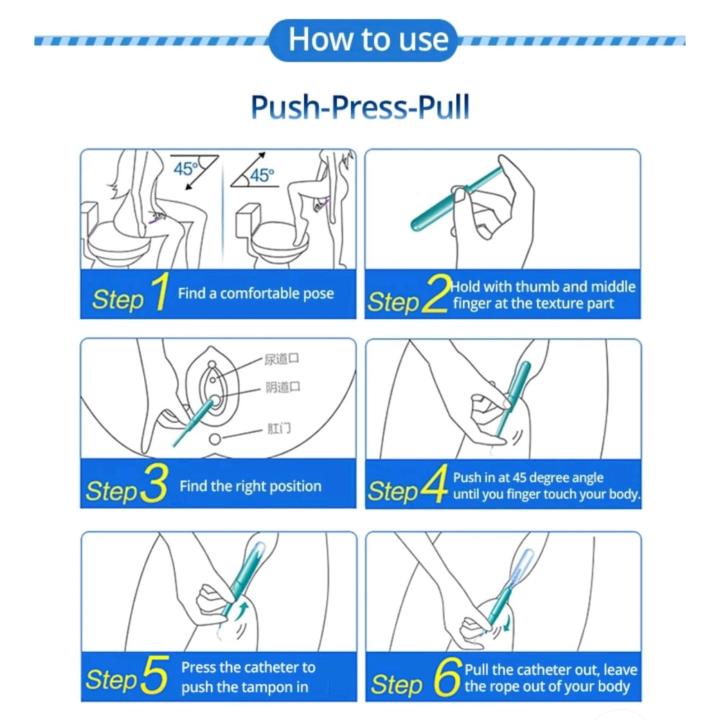 How to use

Push-Press-Pull

45°

45°

Step 1 Find a comfortable pose

Step 2 Hold with thumb and middle finger at the texture part

尿道口

阴道口

肛门

Step 3 Find the right position

Step 4 Push in at 45 degree angle until you finger touch your body.

Step 5 Press the catheter to push the tampon in

Step 6 Pull the catheter out, leave the rope out of your body