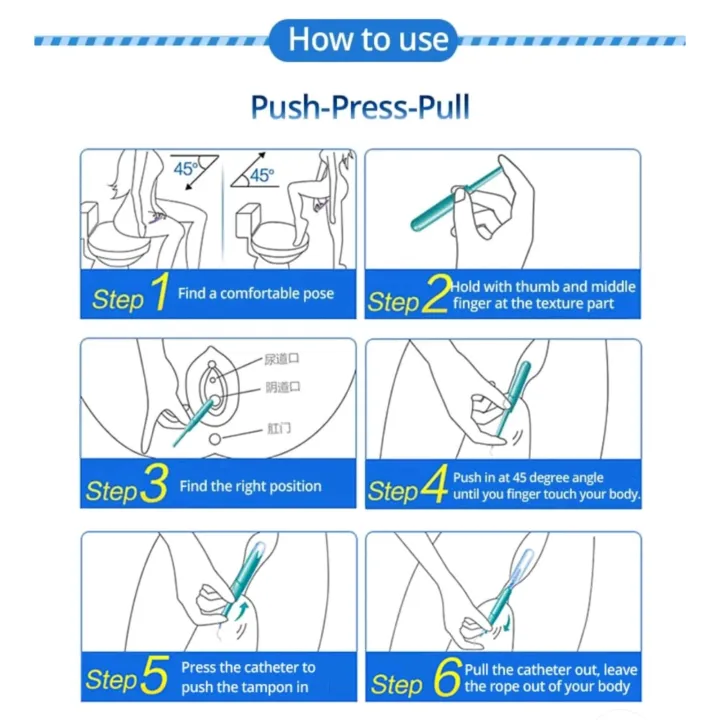 How to use

Push-Press-Pull

45°

45°

Step 1 Find a comfortable pose

Step 2 Hold with thumb and middle finger at the texture part

尿道口

阴道口

肛门

Step 3 Find the right position

Step 4 Push in at 45 degree angle until you finger touch your body.

Step 5 Press the catheter to push the tampon in

Step 6 Pull the catheter out, leave the rope out of your body