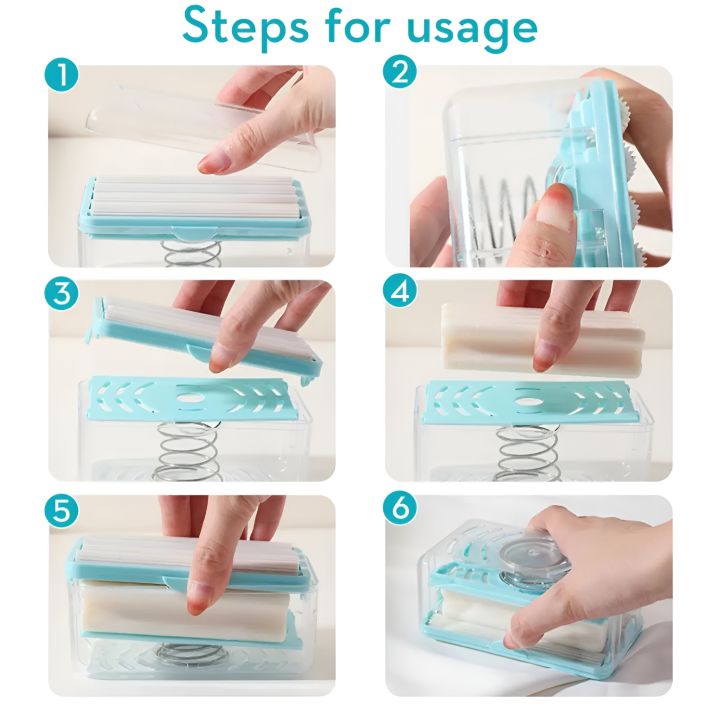 Steps for usage

1

2

3

4

5

6