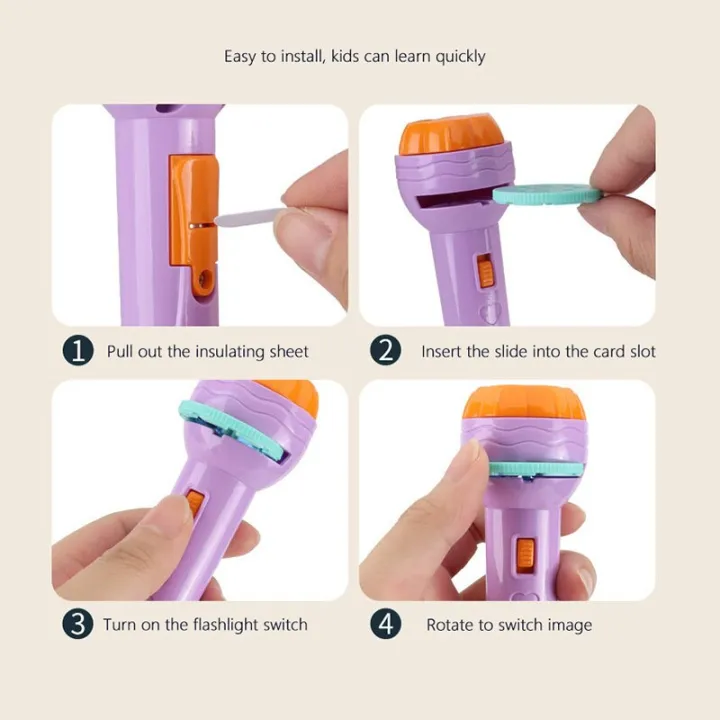 Easy to install, kids can learn quickly

1 Pull out the insulating sheet

2 Insert the slide into the card slot

3 Turn on the flashlight switch

4 Rotate to switch image