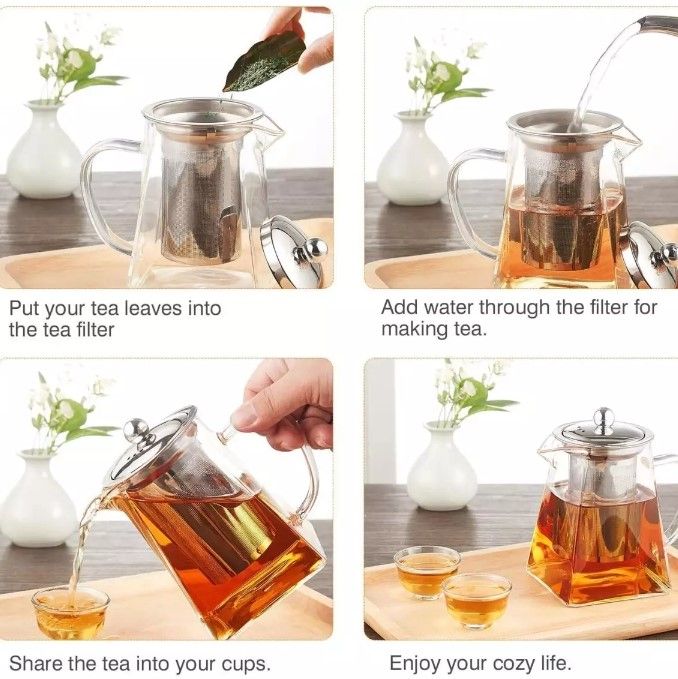 Put your tea leaves into the tea filter

Add water through the filter for making tea.

Share the tea into your cups.

Enjoy your cozy life.