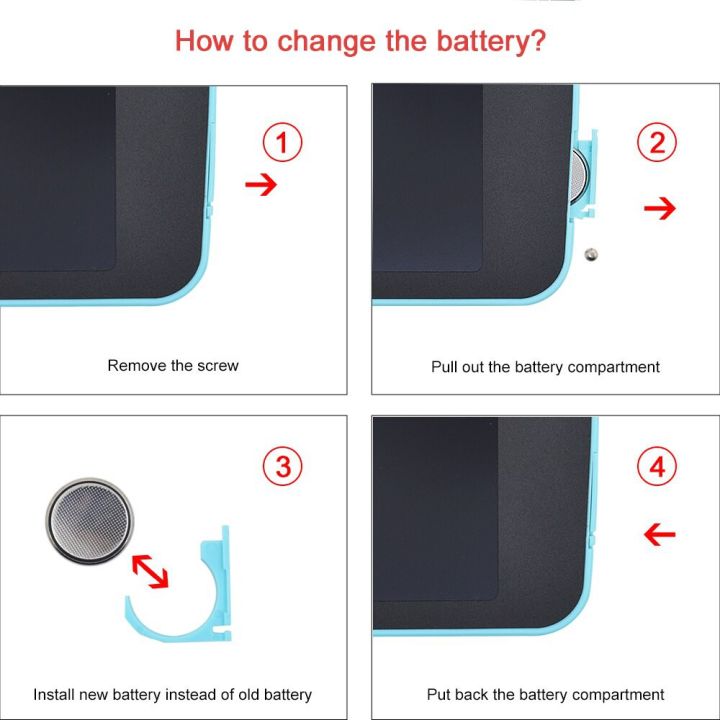 How to change the battery?

①

Remove the screw

②

Pull out the battery compartment

③

Install new battery instead of old battery

④

Put back the battery compartment