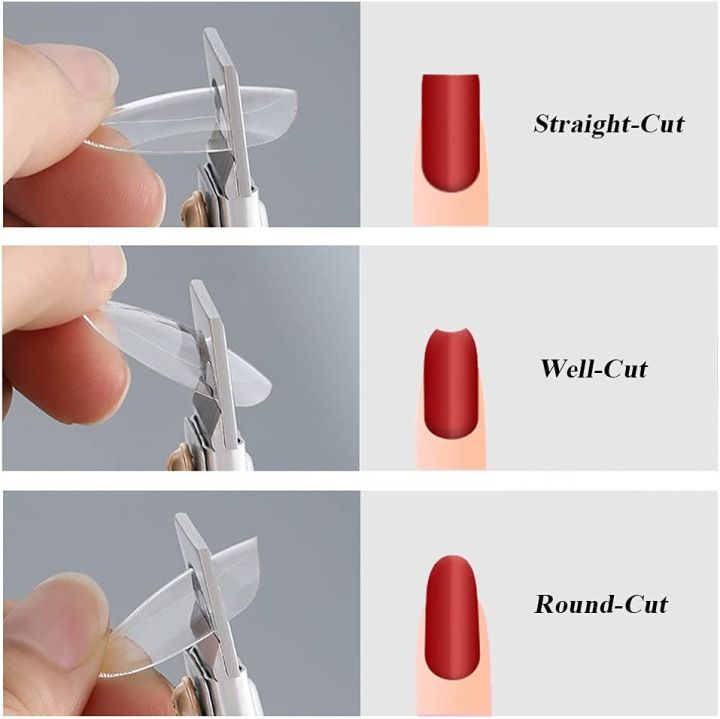 Straight-Cut

Well-Cut

Round-Cut