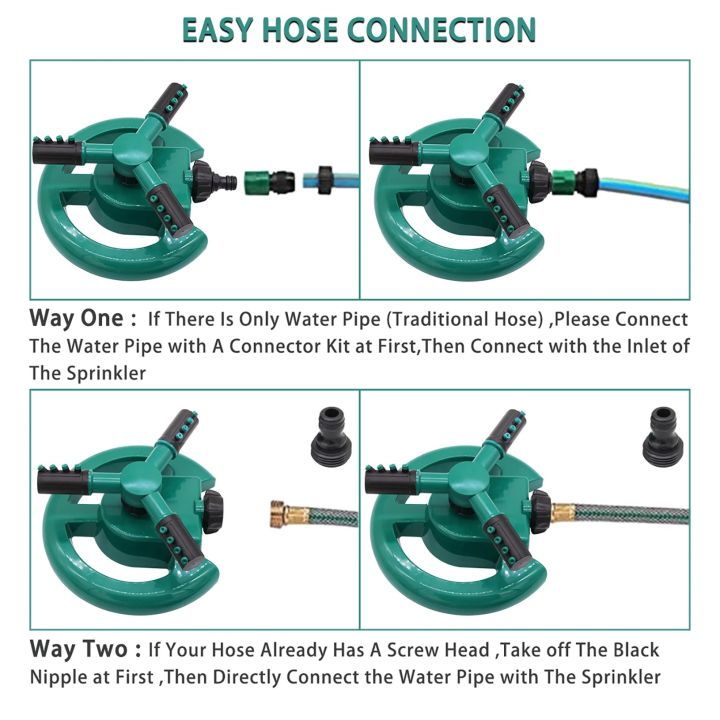 EASY HOSE CONNECTION

Way One : If There Is Only Water Pipe (Traditional Hose) ,Please Connect The Water Pipe with A Connector Kit at First,Then Connect with the Inlet of The Sprinkler

Way Two : If Your Hose Already Has A Screw Head ,Take off The Black Nipple at First ,Then Directly Connect the Water Pipe with The Sprinkler