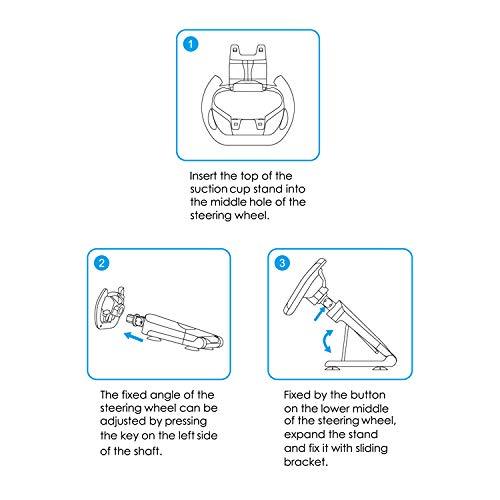 1

Insert the top of the suction cup stand into the middle hole of the steering wheel.

2

The fixed angle of the steering wheel can be adjusted by pressing the key on the left side of the shaft.

3

Fixed by the button on the lower middle of the steering wheel, expand the stand and fix it with sliding bracket.