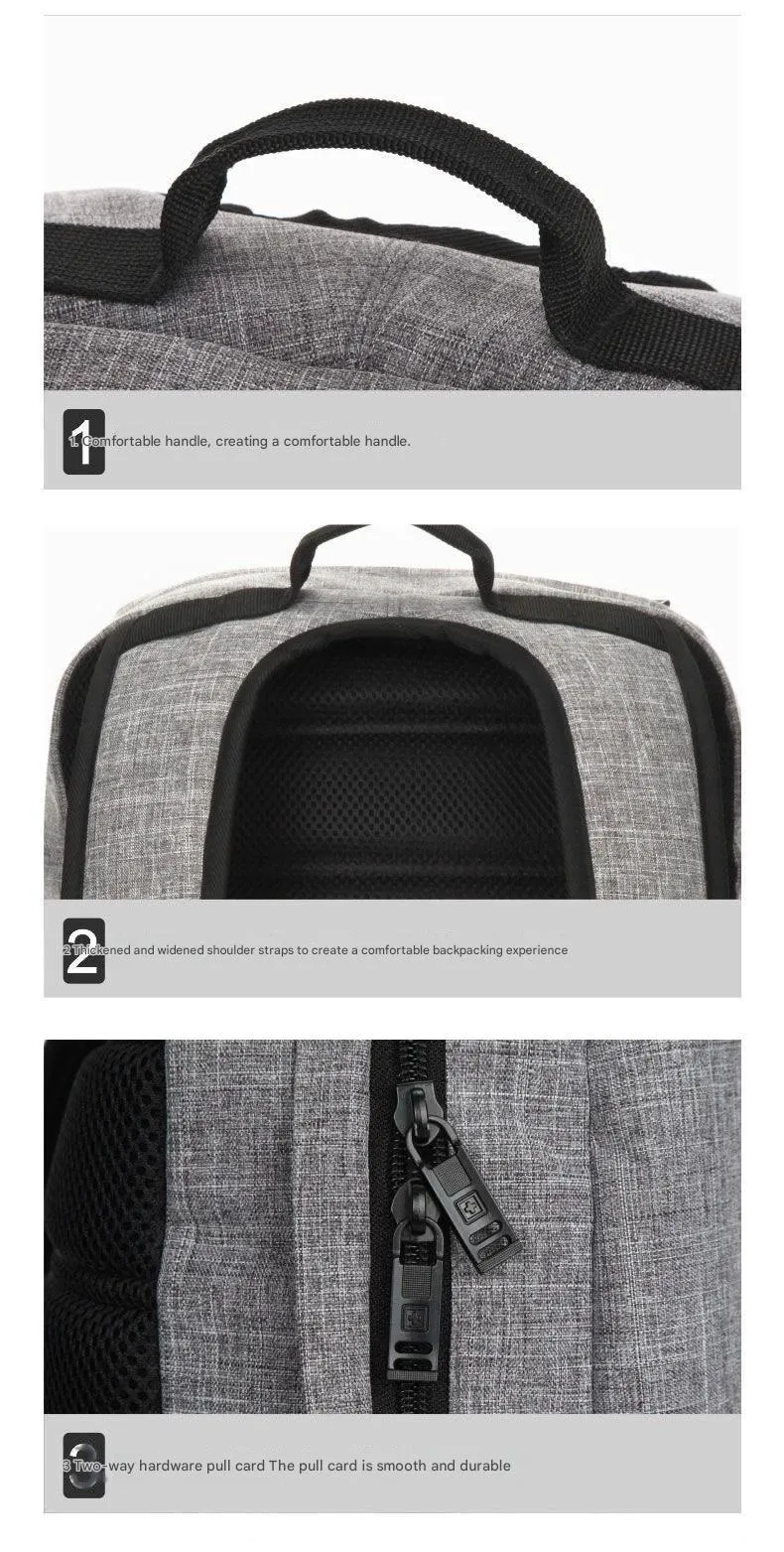 1

1. Comfortable handle, creating a comfortable handle.

2

2 Thickened and widened shoulder straps to create a comfortable backpacking experience

3

3 Two-way hardware pull card The pull card is smooth and durable