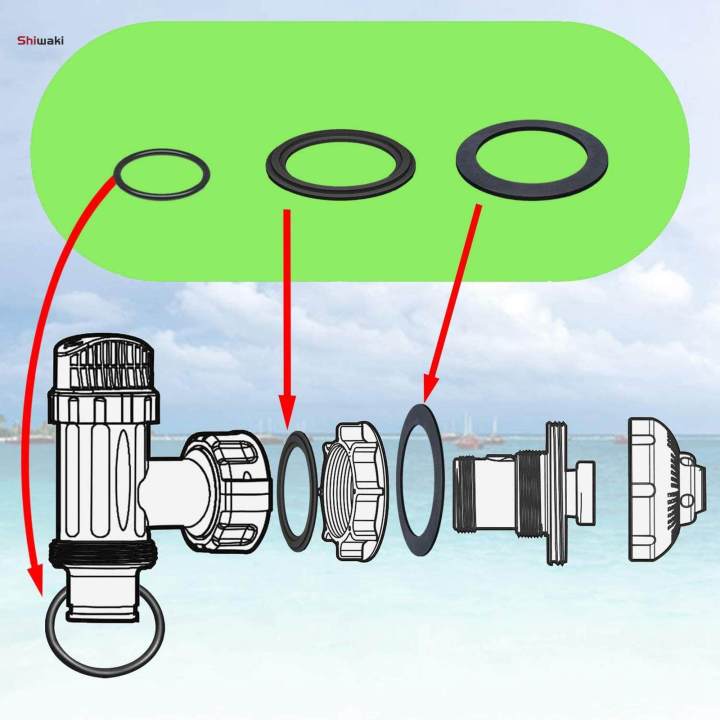 Shiwaki