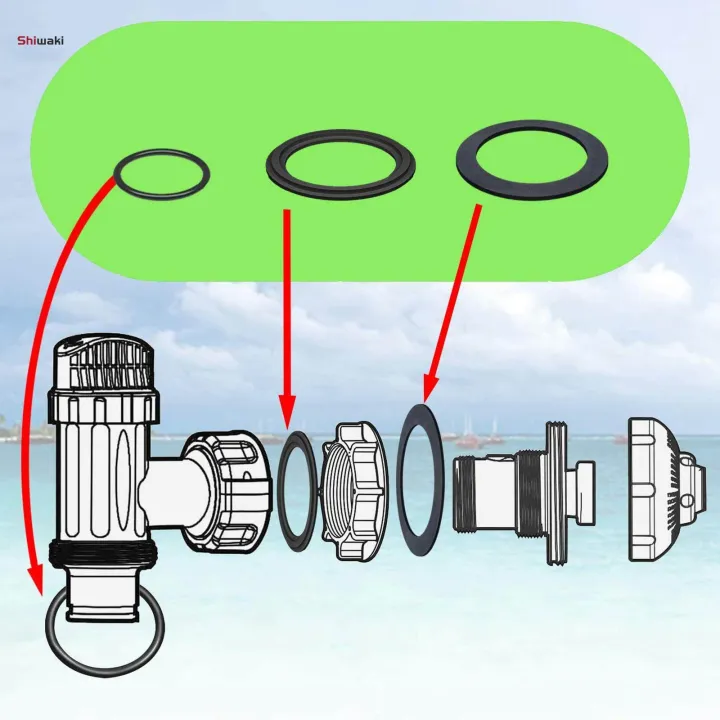 Shiwaki