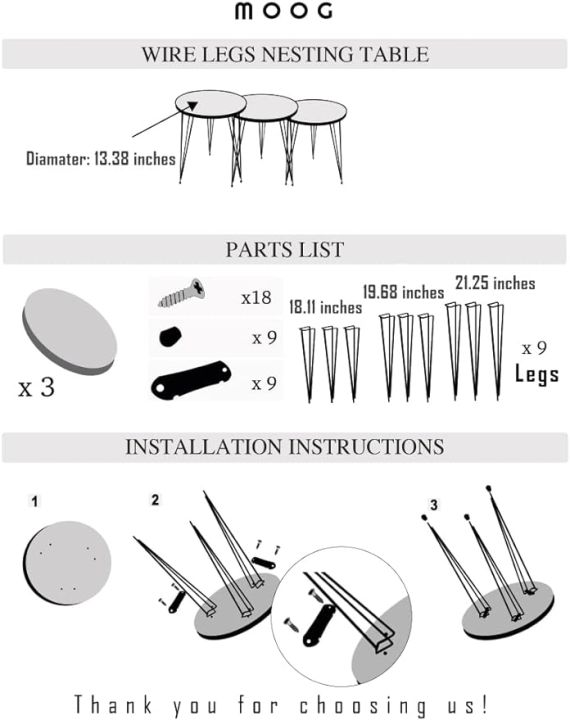 MOOG

WIRE LEGS NESTING TABLE

Diamater: 13.38 inches

PARTS LIST

x 3

x18

x 9

x 9

18.11 inches

19.68 inches

21.25 inches

x 9
Legs

INSTALLATION INSTRUCTIONS

1

2

3

Thank you for choosing us!