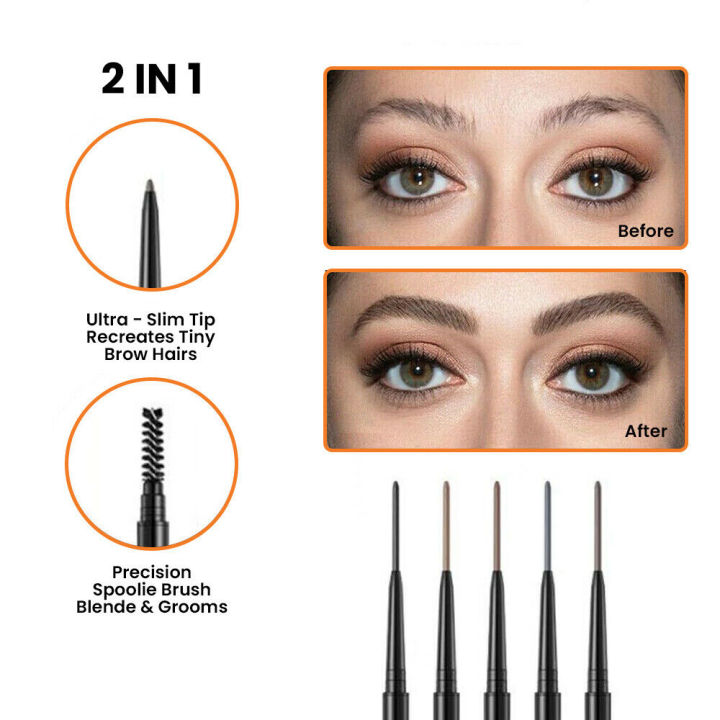 2 IN 1

Ultra - Slim Tip Recreates Tiny Brow Hairs

Precision Spoolie Brush Blende & Grooms

Before

After