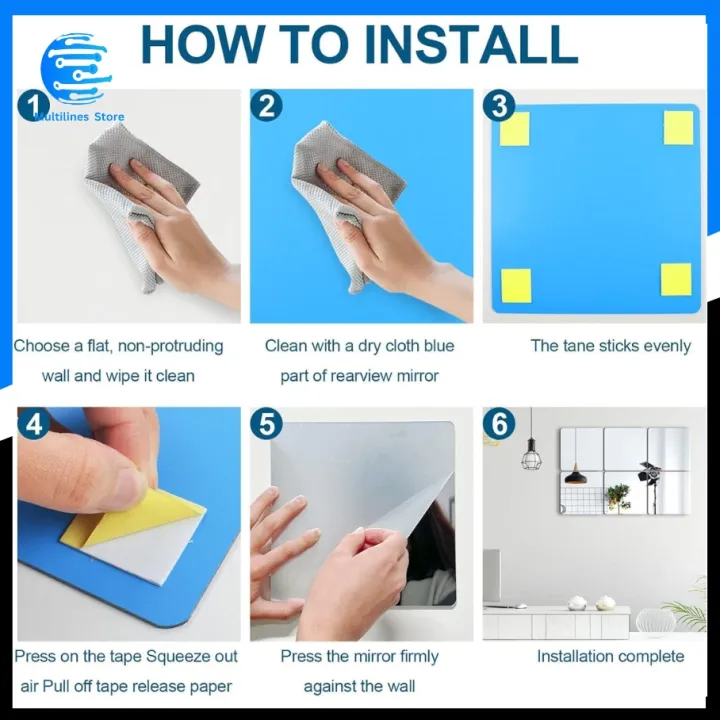 HOW TO INSTALL

Multilines Store

1

Choose a flat, non-protruding wall and wipe it clean

2

Clean with a dry cloth blue part of rearview mirror

3

The tane sticks evenly

4

Press on the tape Squeeze out air Pull off tape release paper

5

Press the mirror firmly against the wall

6

Installation complete