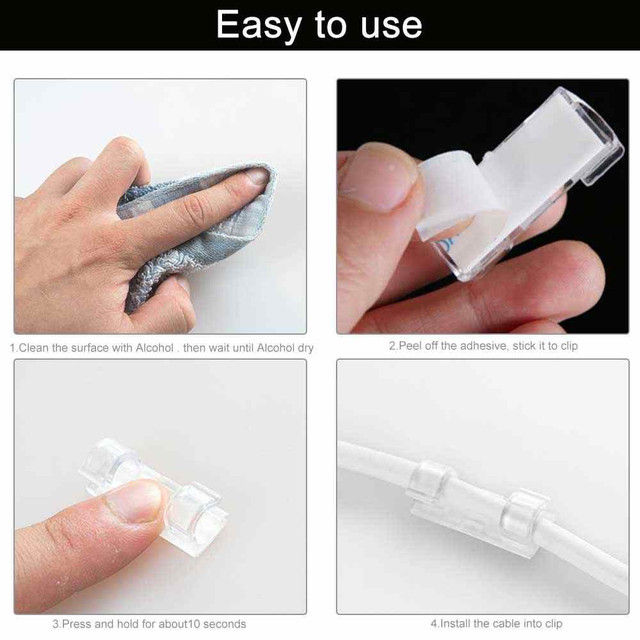 Easy to use

1.Clean the surface with Alcohol . then wait until Alcohol dry

2.Peel off the adhesive, stick it to clip

3.Press and hold for about10 seconds

4.Install the cable into clip