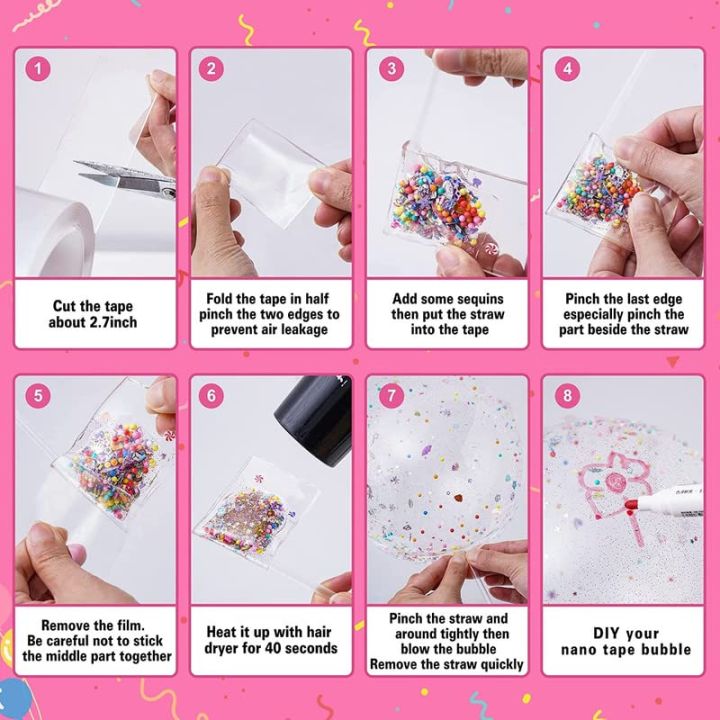 1

Cut the tape about 2.7inch

2

Fold the tape in half pinch the two edges to prevent air leakage

3

Add some sequins then put the straw into the tape

4

Pinch the last edge especially pinch the part beside the straw

5

Remove the film. Be careful not to stick the middle part together

6

Heat it up with hair dryer for 40 seconds

7

Pinch the straw and around tightly then blow the bubble Remove the straw quickly

8

DIY your nano tape bubble