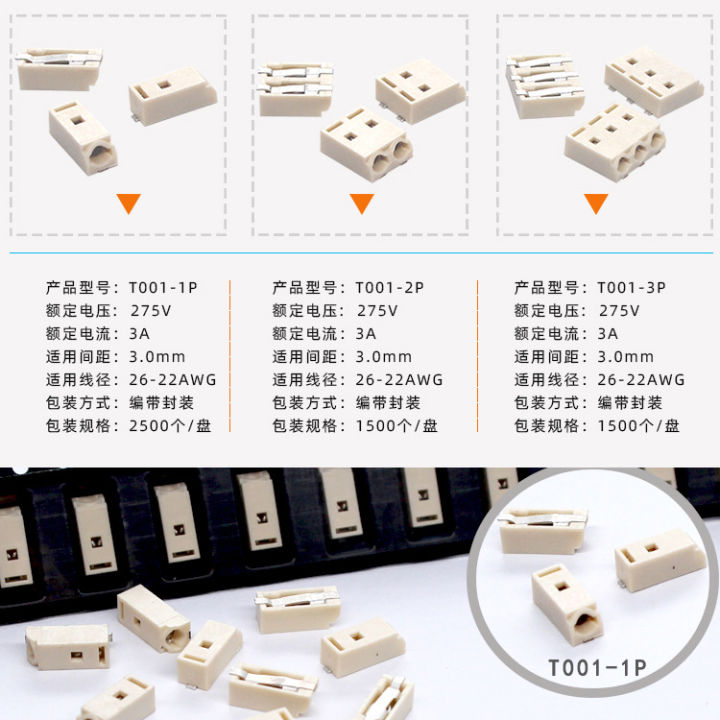 产品型号：T001-1P
额定电压：275V
额定电流：3A
适用间距：3.0mm
适用线径：26-22AWG
包装方式：编带封装
包装规格：2500个/盘

产品型号：T001-2P
额定电压：275V
额定电流：3A
适用间距：3.0mm
适用线径：26-22AWG
包装方式：编带封装
包装规格：1500个/盘

产品型号：T001-3P
额定电压：275V
额定电流：3A
适用间距：3.0mm
适用线径：26-22AWG
包装方式：编带封装
包装规格：1500个/盘

T001-1P