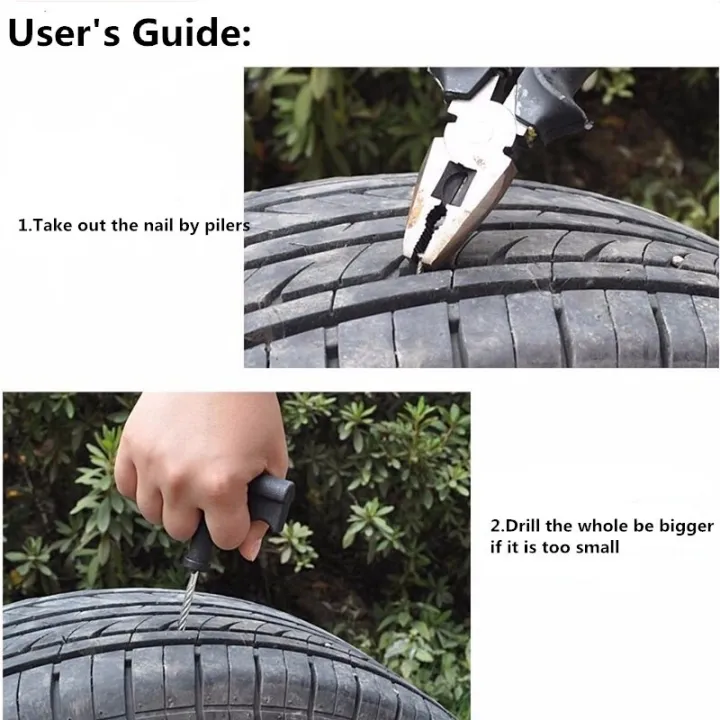 User's Guide:

1.Take out the nail by pilers

2.Drill the whole be bigger if it is too small