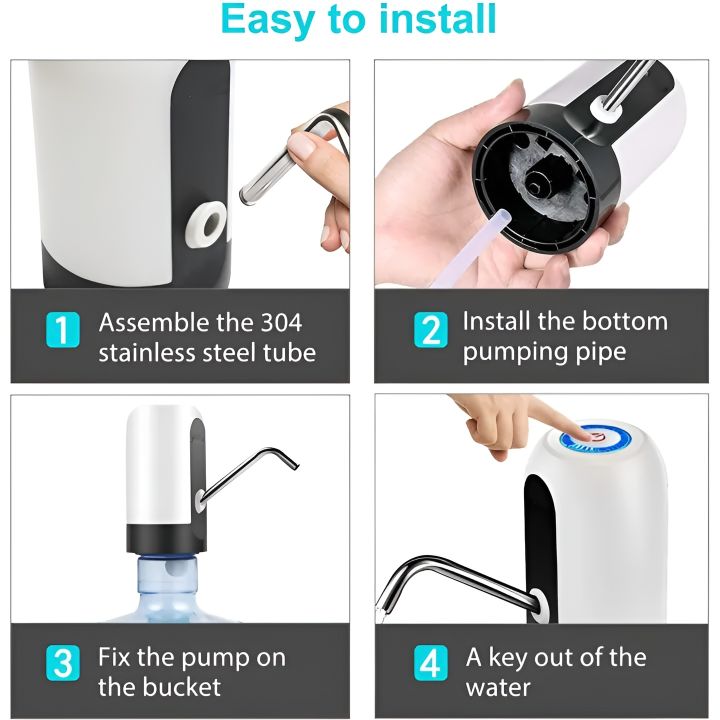 Easy to install

1 Assemble the 304 stainless steel tube

2 Install the bottom pumping pipe

3 Fix the pump on the bucket

4 A key out of the water