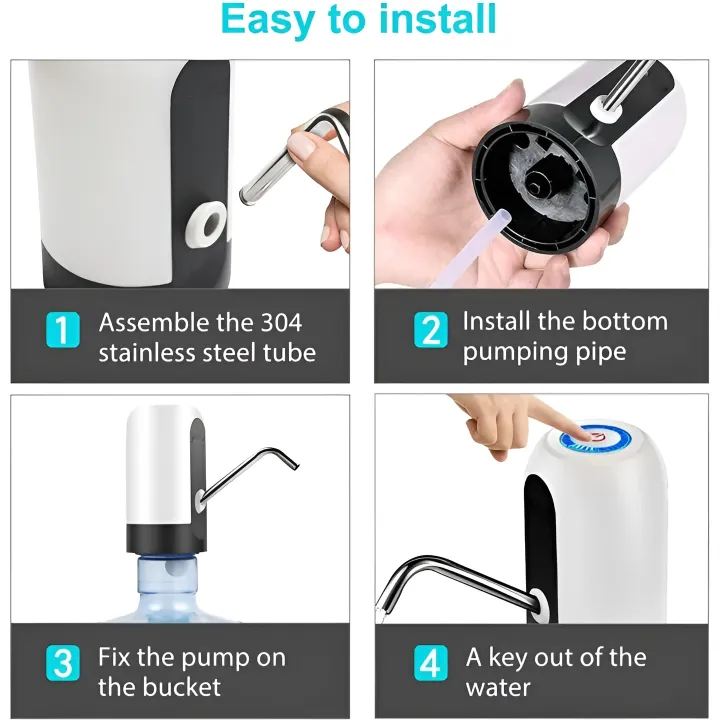 Easy to install

1 Assemble the 304 stainless steel tube

2 Install the bottom pumping pipe

3 Fix the pump on the bucket

4 A key out of the water