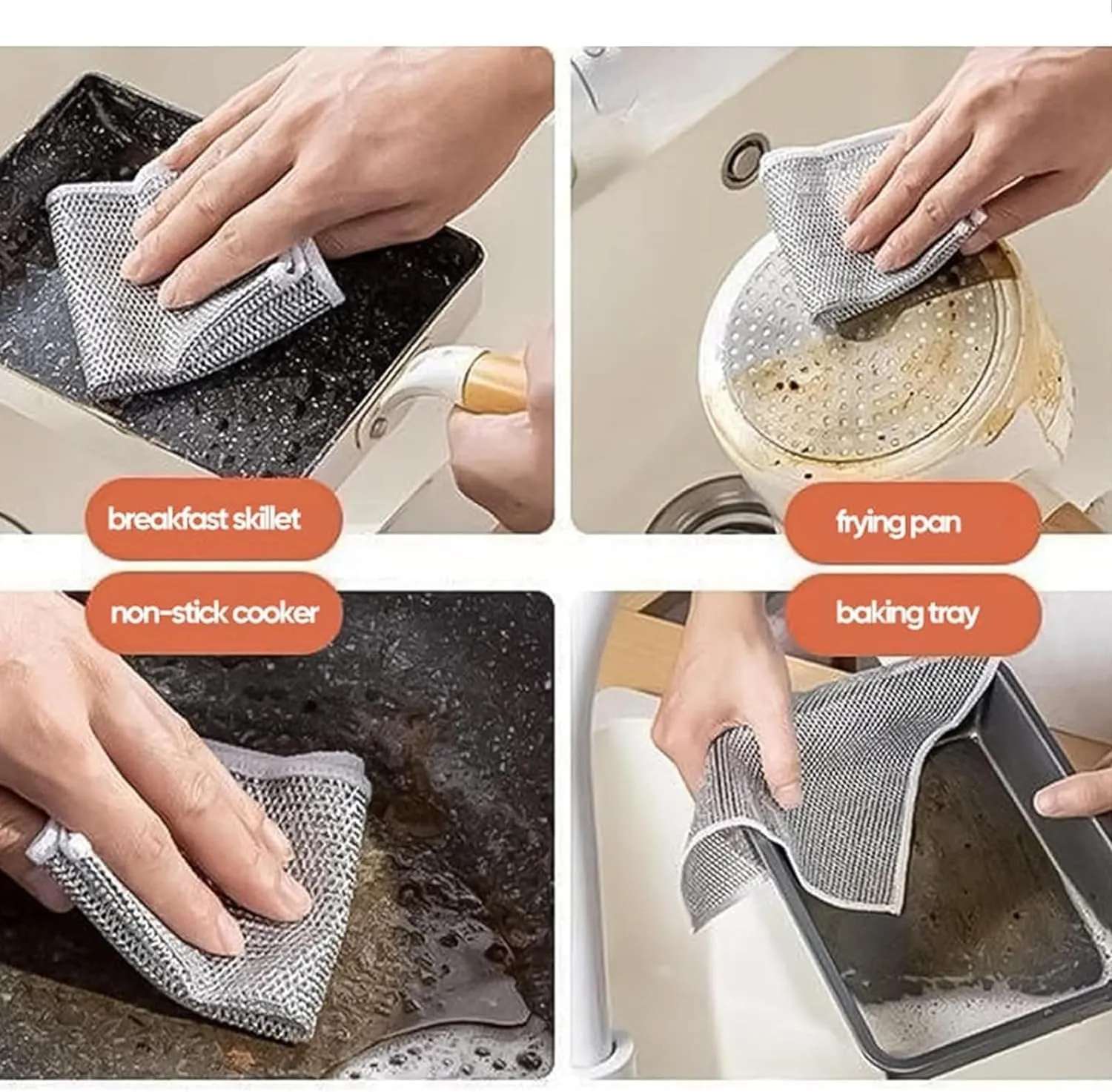 breakfast skillet

frying pan

non-stick cooker

baking tray