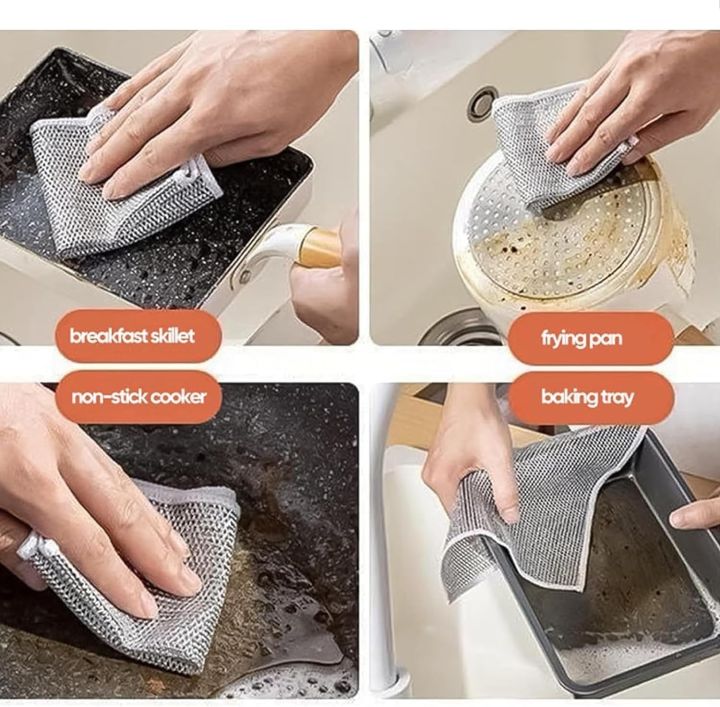 breakfast skillet

frying pan

non-stick cooker

baking tray