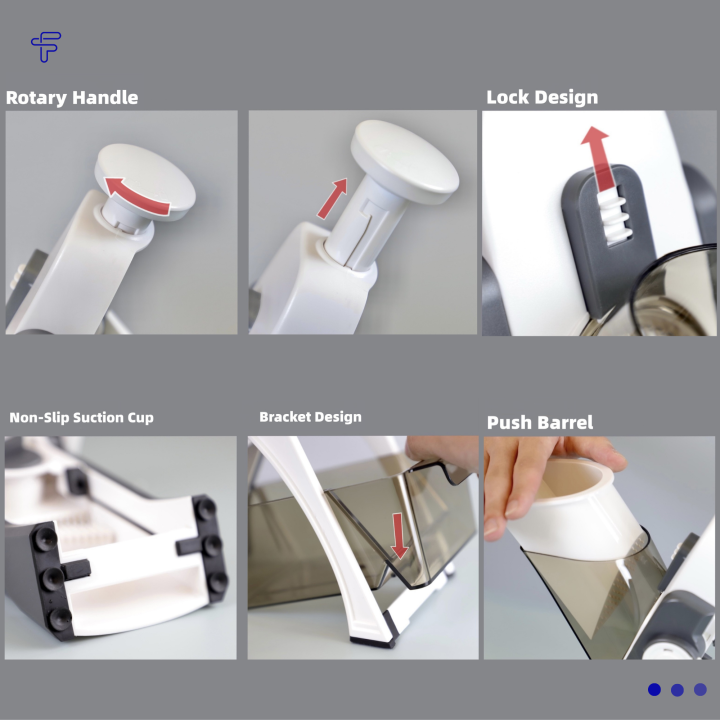 Rotary Handle

Lock Design

Non-Slip Suction Cup

Bracket Design

Push Barrel