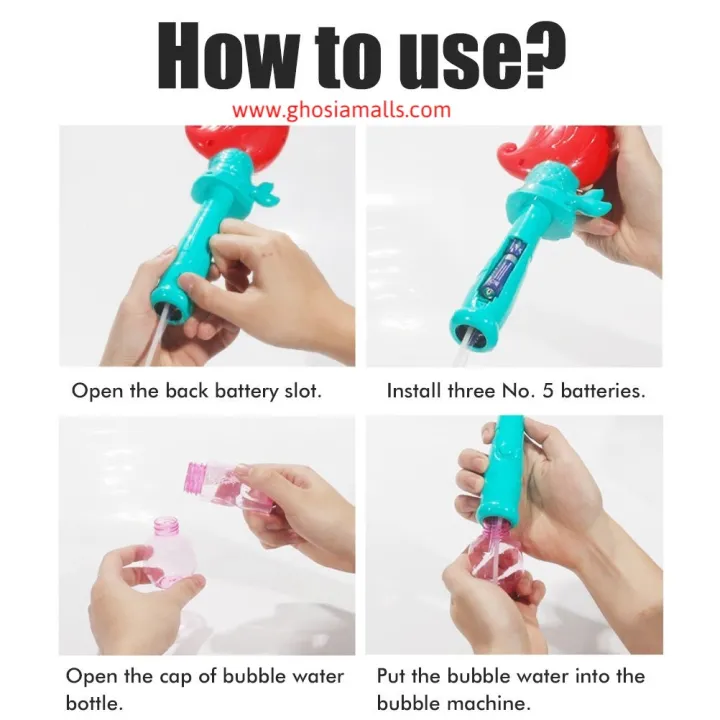 How to use?

www.ghosiamalls.com

Open the back battery slot.

Install three No. 5 batteries.

Open the cap of bubble water bottle.

Put the bubble water into the bubble machine.