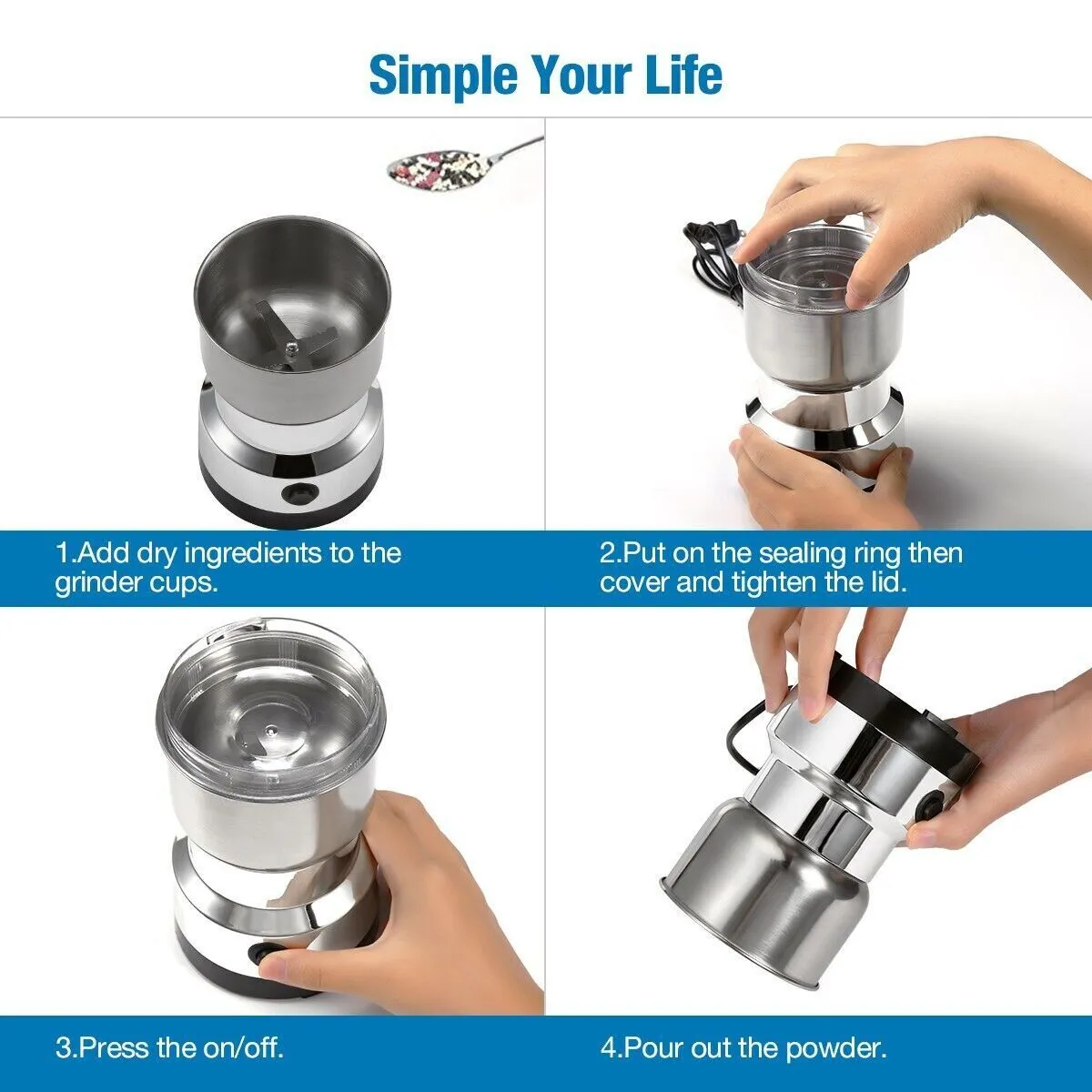 Simple Your Life

1.Add dry ingredients to the grinder cups.

2.Put on the sealing ring then cover and tighten the lid.

3.Press the on/off.

4.Pour out the powder.