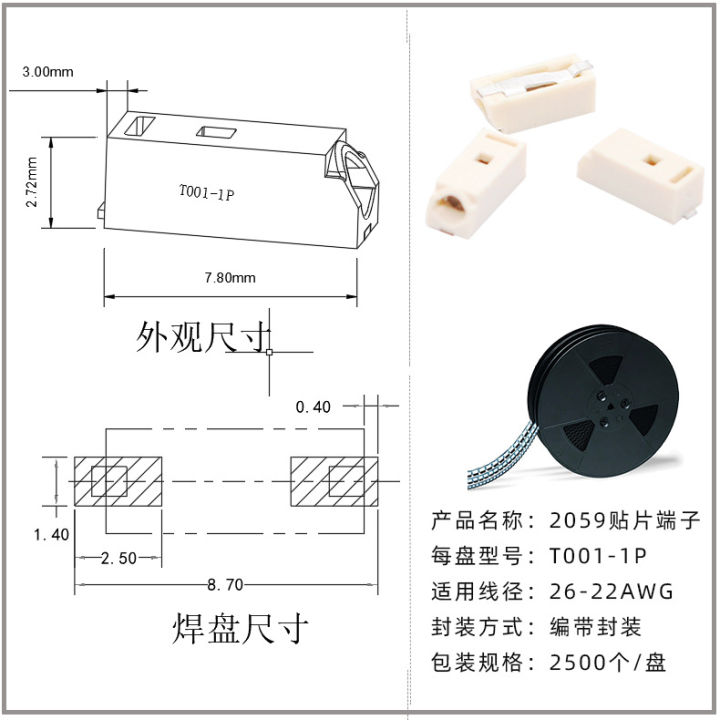 3.00mm

2.72mm

T001-1P

7.80mm

外观尺寸

0.40

1.40

2.50

8.70

焊盘尺寸

产品名称：2059贴片端子
每盘型号：T001-1P
适用线径：26-22AWG
封装方式：编带封装
包装规格：2500个/盘